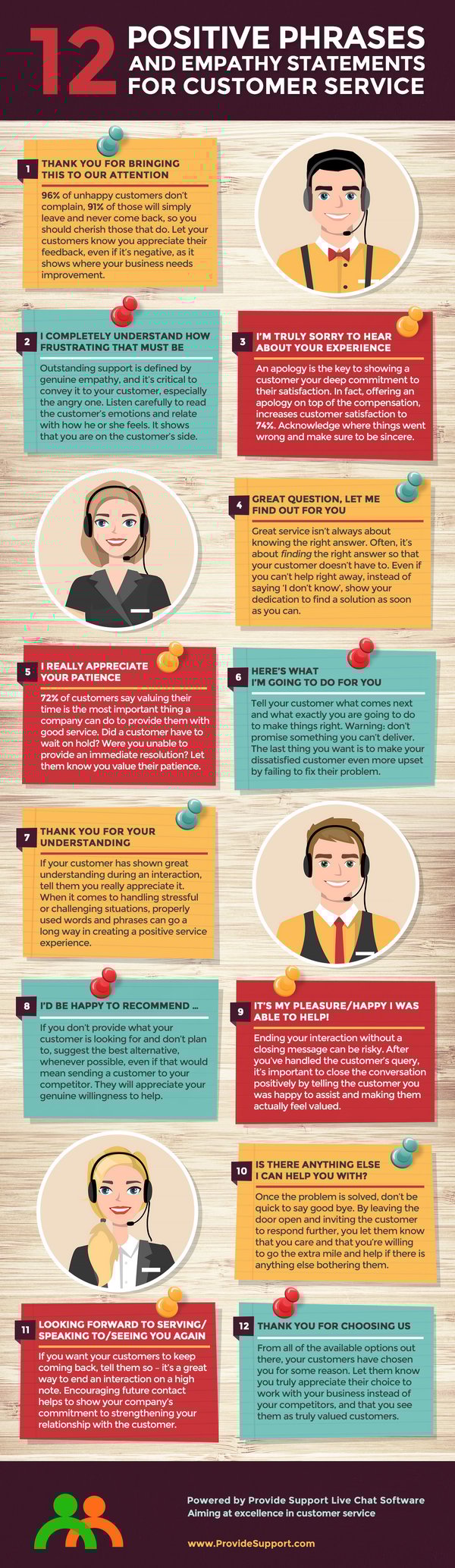 12 POSITIVE PHRASES AND EMPATHY STATEMENTS FOR CUSTOMER SERVICE

1 THANK YOU FOR BRINGING THIS TO OUR ATTENTION

96% of unhappy customers don't complain, 91% of those will simply leave and never come back, so you should cherish those that do. Let your customers know you appreciate their feedback, even if it's negative, as it shows where your business needs improvement.

2 I COMPLETELY UNDERSTAND HOW FRUSTRATING THAT MUST BE

Outstanding support is defined by genuine empathy, and it's critical to convey it to your customer, especially the angry one. Listen carefully to read the customer's emotions and relate with how he or she feels. It shows that you are on the customer's side.

3 I'M TRULY SORRY TO HEAR ABOUT YOUR EXPERIENCE

An apology is the key to showing a customer your deep commitment to their satisfaction. In fact, offering an apology on top of the compensation, increases customer satisfaction to 74%. Acknowledge where things went wrong and make sure to be sincere.

4 GREAT QUESTION, LET ME FIND OUT FOR YOU

Great service isn't always about knowing the right answer. Often, it's about finding the right answer so that your customer doesn't have to. Even if you can't help right away, instead of saying 'I don't know', show your dedication to find a solution as soon as you can.

5 I REALLY APPRECIATE YOUR PATIENCE

72% of customers say valuing their time is the most important thing a company can do to provide them with good service. Did a customer have to wait on hold? Were you unable to provide an immediate resolution? Let them know you value their patience.

6 HERE'S WHAT I'M GOING TO DO FOR YOU

Tell your customer what comes next and what exactly you are going to do to make things right. Warning: don't promise something you can't deliver. The last thing you want is to make your dissatisfied customer even more upset by failing to fix their problem.

7 THANK YOU FOR YOUR UNDERSTANDING

If your customer has shown great understanding during an interaction, tell them you really appreciate it. When it comes to handling stressful or challenging situations, properly used words and phrases can go a long way in creating a positive service experience.

8 I'D BE HAPPY TO RECOMMEND ...

If you don't provide what your customer is looking for and don't plan to, suggest the best alternative, whenever possible, even if that would mean sending a customer to your competitor. They will appreciate your genuine willingness to help.

9 IT'S MY PLEASURE/HAPPY I WAS ABLE TO HELP!

Ending your interaction without a closing message can be risky. After you've handled the customer's query, it's important to close the conversation positively by telling the customer you was happy to assist and making them actually feel valued.

10 IS THERE ANYTHING ELSE I CAN HELP YOU WITH?

Once the problem is solved, don't be quick to say good bye. By leaving the door open and inviting the customer to respond further, you let them know that you care and that you're willing to go the extra mile and help if there is anything else bothering them.

11 LOOKING FORWARD TO SERVING/ SPEAKING TO/SEEING YOU AGAIN

If you want your customers to keep coming back, tell them so - it's a great way to end an interaction on a high note. Encouraging future contact helps to show your company's commitment to strengthening your relationship with the customer.

12 THANK YOU FOR CHOOSING US

From all of the available options out there, your customers have chosen you for some reason. Let them know you truly appreciate their choice to work with your business instead of your competitors, and that you see them as truly valued customers.

Powered by Provide Support Live Chat Software
Aiming at excellence in customer service

www.ProvideSupport.com